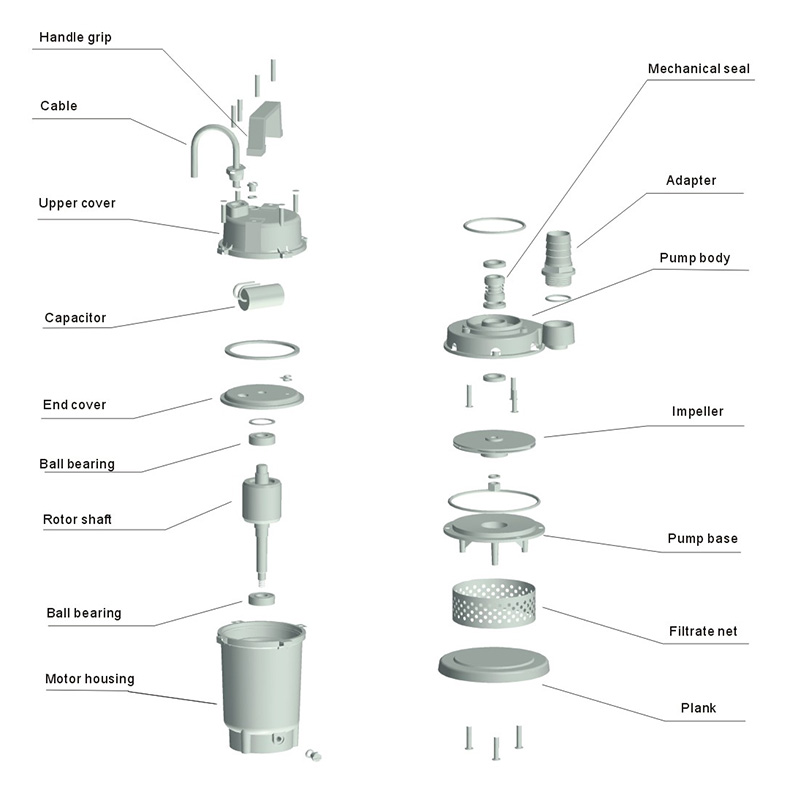 Handle grip

Cable

Upper cover

Capacitor

End cover

Ball bearing

Rotor shaft

Ball bearing

Motor housing

Mechanical seal

Adapter

Pump body

Impeller

Pump base

Filtrate net

Plank