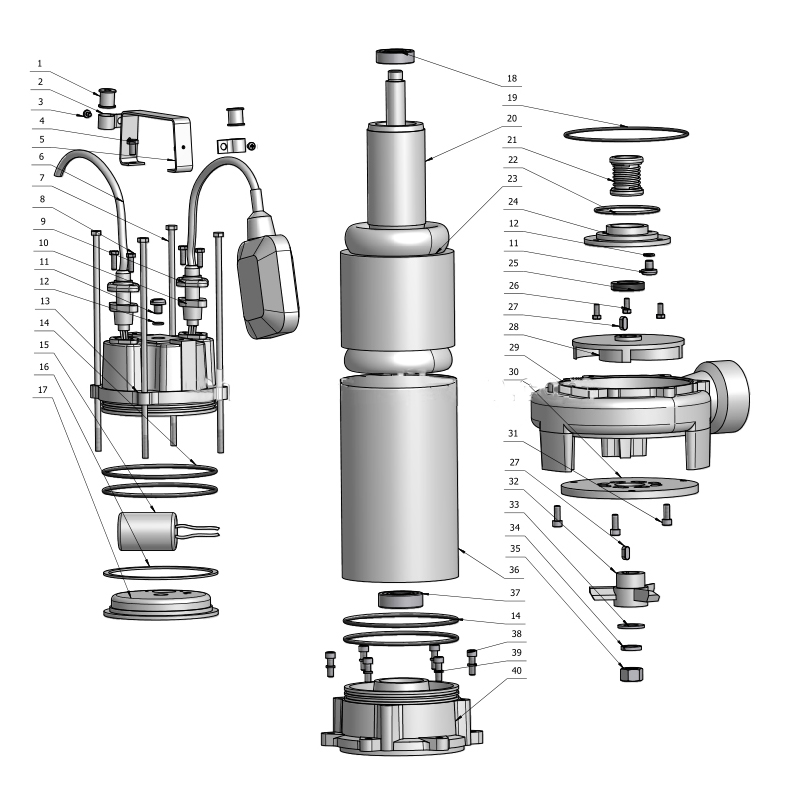 1
2
3
4
5
6
7
8
9
10
11
12
13
14
15
16
17
18
19
20
21
22
23
24
12
11
25
26
27
28
29
30
31
27
32
33
34
35
36
37
14
38
39
40